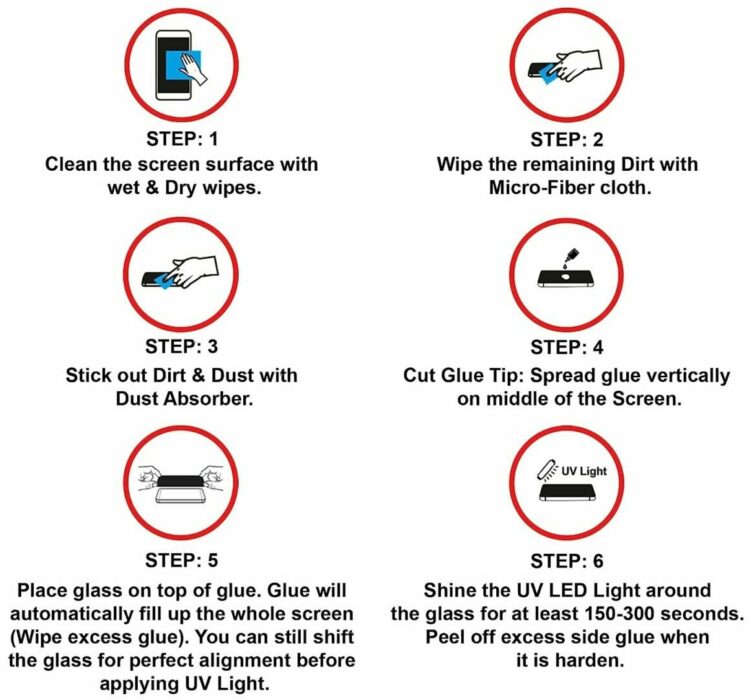 STEP: 1
Clean the screen surface with wet & Dry wipes.

STEP: 2
Wipe the remaining Dirt with Micro-Fiber cloth.

STEP: 3
Stick out Dirt & Dust with Dust Absorber.

STEP: 4
Cut Glue Tip: Spread glue vertically on middle of the Screen.

STEP: 5
Place glass on top of glue. Glue will automatically fill up the whole screen (Wipe excess glue). You can still shift the glass for perfect alignment before applying UV Light.

UV Light

STEP: 6
Shine the UV LED Light around the glass for at least 150-300 seconds. Peel off excess side glue when it is harden.